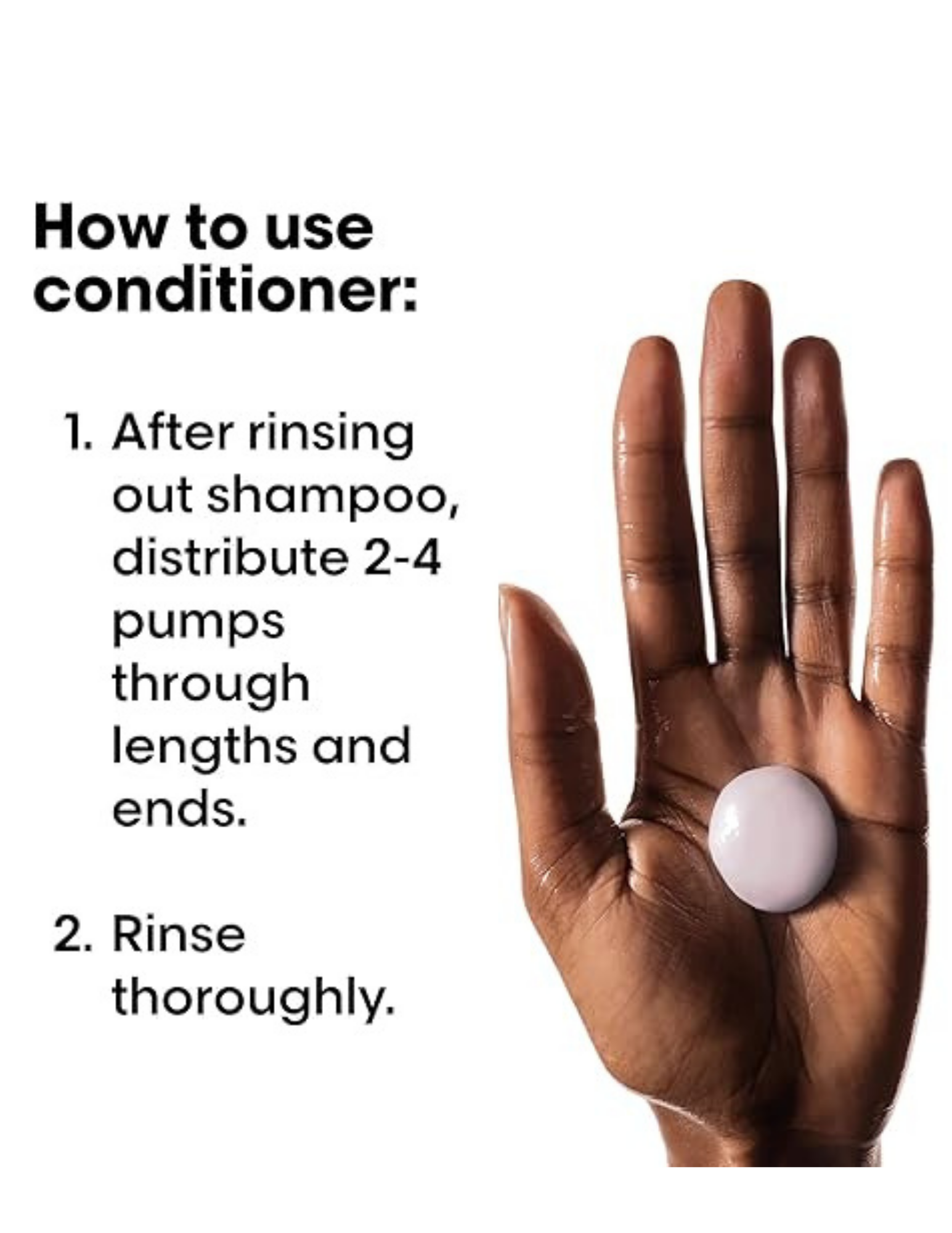 How to use conditioner:

1. After rinsing out shampoo, distribute 2-4 pumps through lengths and ends.

2. Rinse thoroughly.