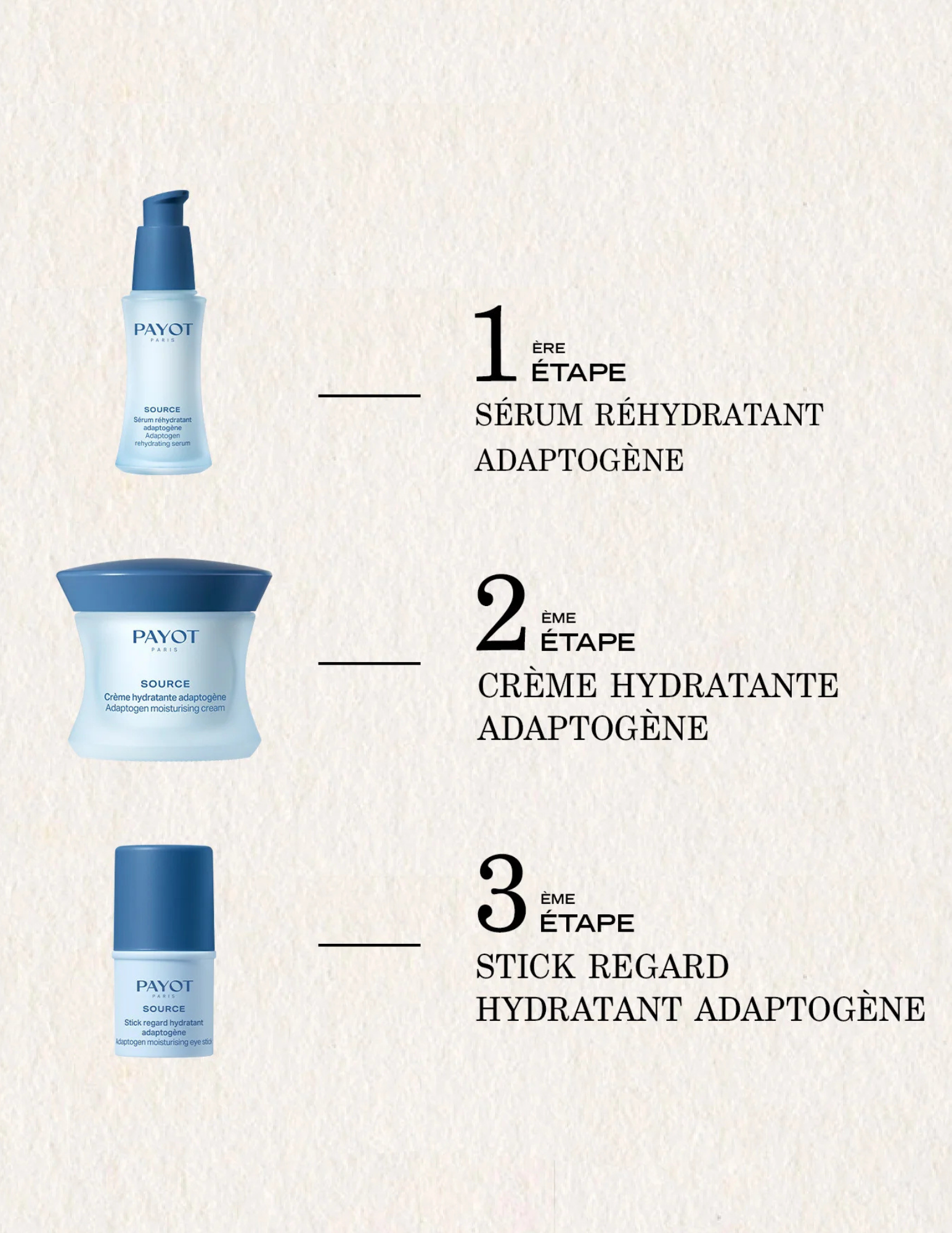 PAYOT
PARIS
SOURCE
Sérum réhydratant adaptogène
Adaptogen rehydrating serum

1 ÈRE ÉTAPE
SÉRUM RÉHYDRATANT ADAPTOGÈNE

PAYOT
PARIS
SOURCE
Crème hydratante adaptogène
Adaptogen moisturising cream

2 ÈME ÉTAPE
CRÈME HYDRATANTE ADAPTOGÈNE

PAYOT
PARIS
SOURCE
Stick regard hydratant adaptogène
Adaptogen moisturising eye stick

3 ÈME ÉTAPE
STICK REGARD HYDRATANT ADAPTOGÈNE