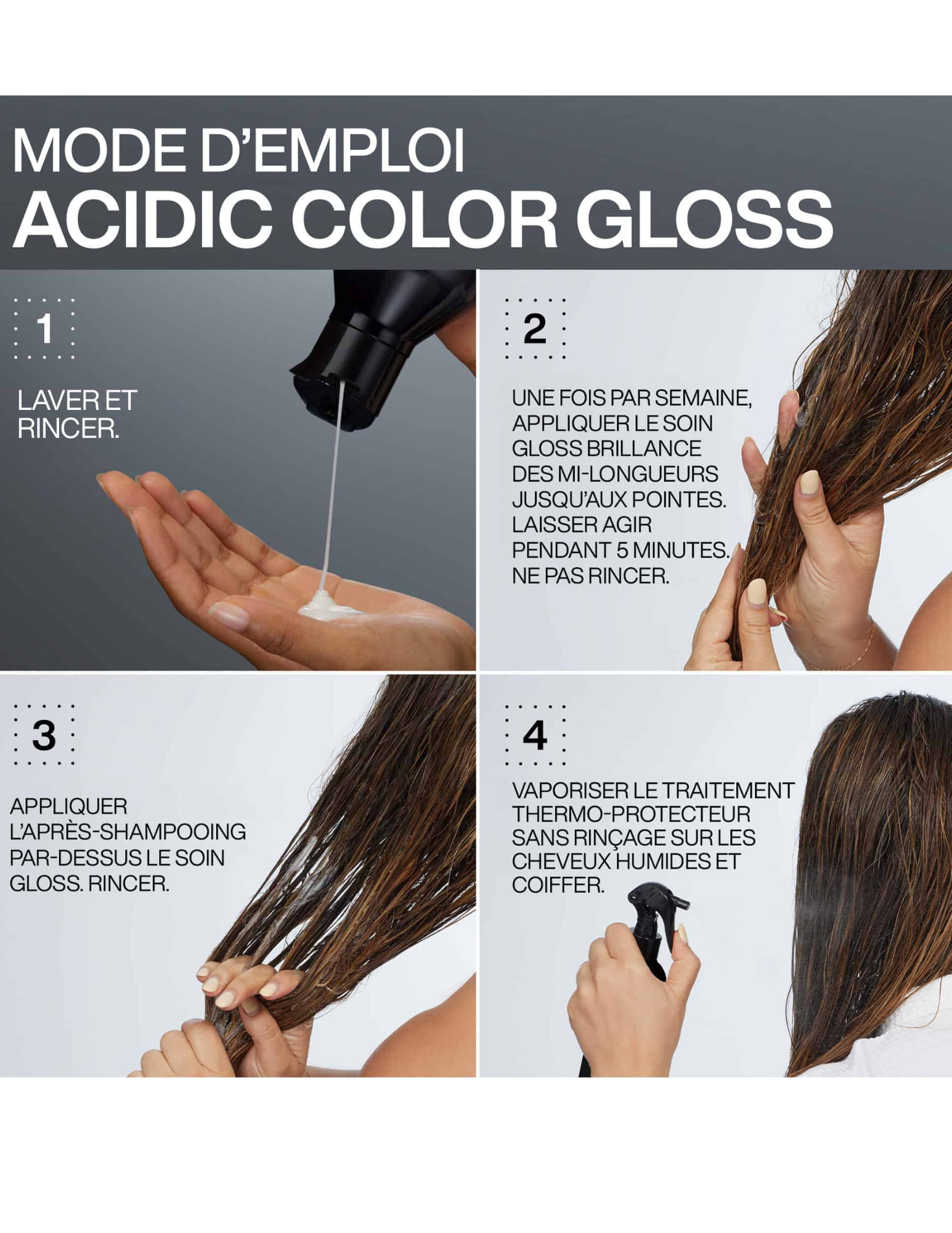 MODE D'EMPLOI
ACIDIC COLOR GLOSS

1

LAVER ET RINCER.

2

UNE FOIS PAR SEMAINE, APPLIQUER LE SOIN GLOSS BRILLANCE DES MI-LONGUEURS JUSQU'AUX POINTES. LAISSER AGIR PENDANT 5 MINUTES. NE PAS RINCER.

3

APPLIQUER L'APRÈS-SHAMPOOING PAR-DESSUS LE SOIN GLOSS. RINCER.

4

VAPORISER LE TRAITEMENT THERMO-PROTECTEUR SANS RINÇAGE SUR LES CHEVEUX HUMIDES ET COIFFER.